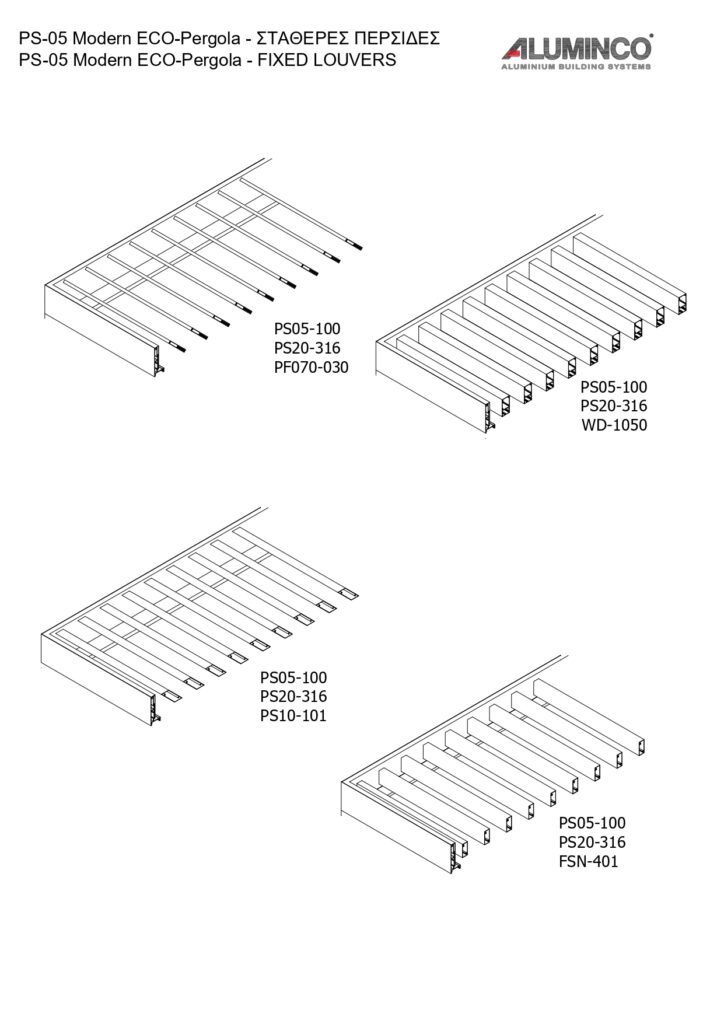 PS-05 Modern ECO-Pergola - ΣΤΑΘΕΡΕΣ ΠΕΡΣΙΔΕΣ
PS-05 Modern ECO-Pergola - FIXED LOUVERS

ALUMINCO
ALUMINIUM BUILDING SYSTEMS

PS05-100
PS20-316
PF070-030

PS05-100
PS20-316
WD-1050

PS05-100
PS20-316
PS10-101

PS05-100
PS20-316
FSN-401